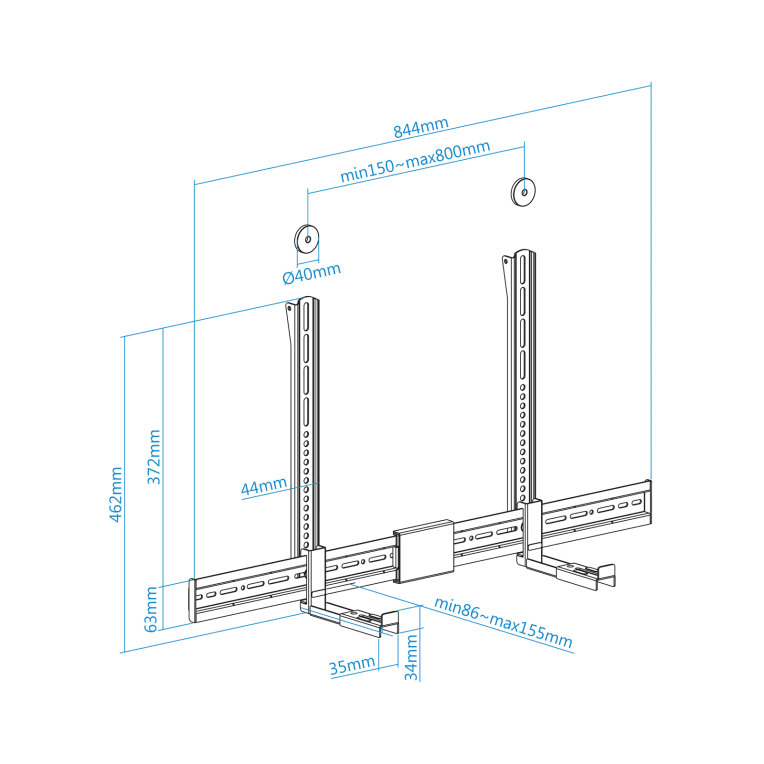 844mm
min150~max800mm
Ø40mm
462mm
372mm
44mm
63mm
min86~max155mm
35mm
34mm