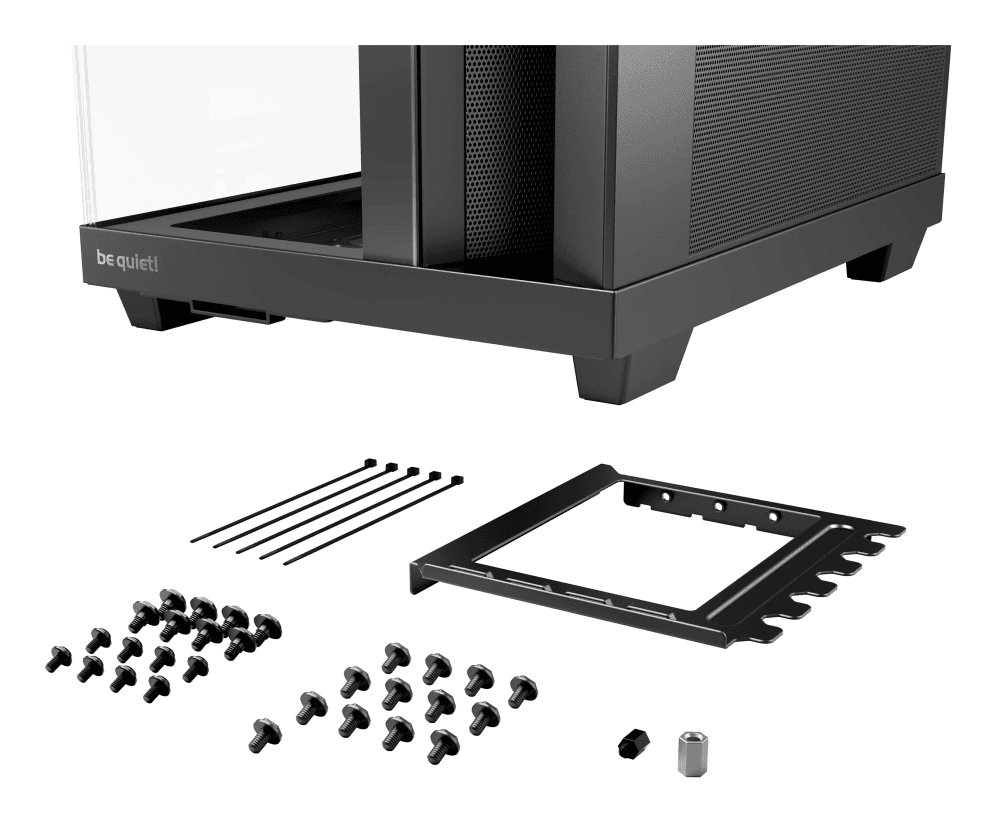 be quiet!